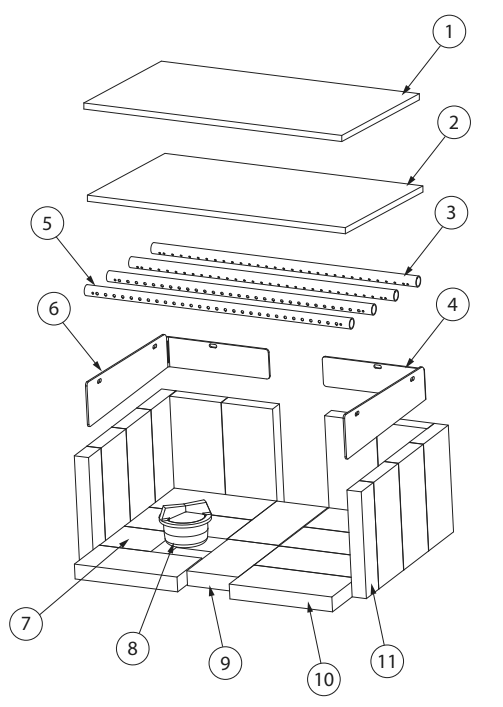 1
2
3
5
6
4
7
8
9
10
11